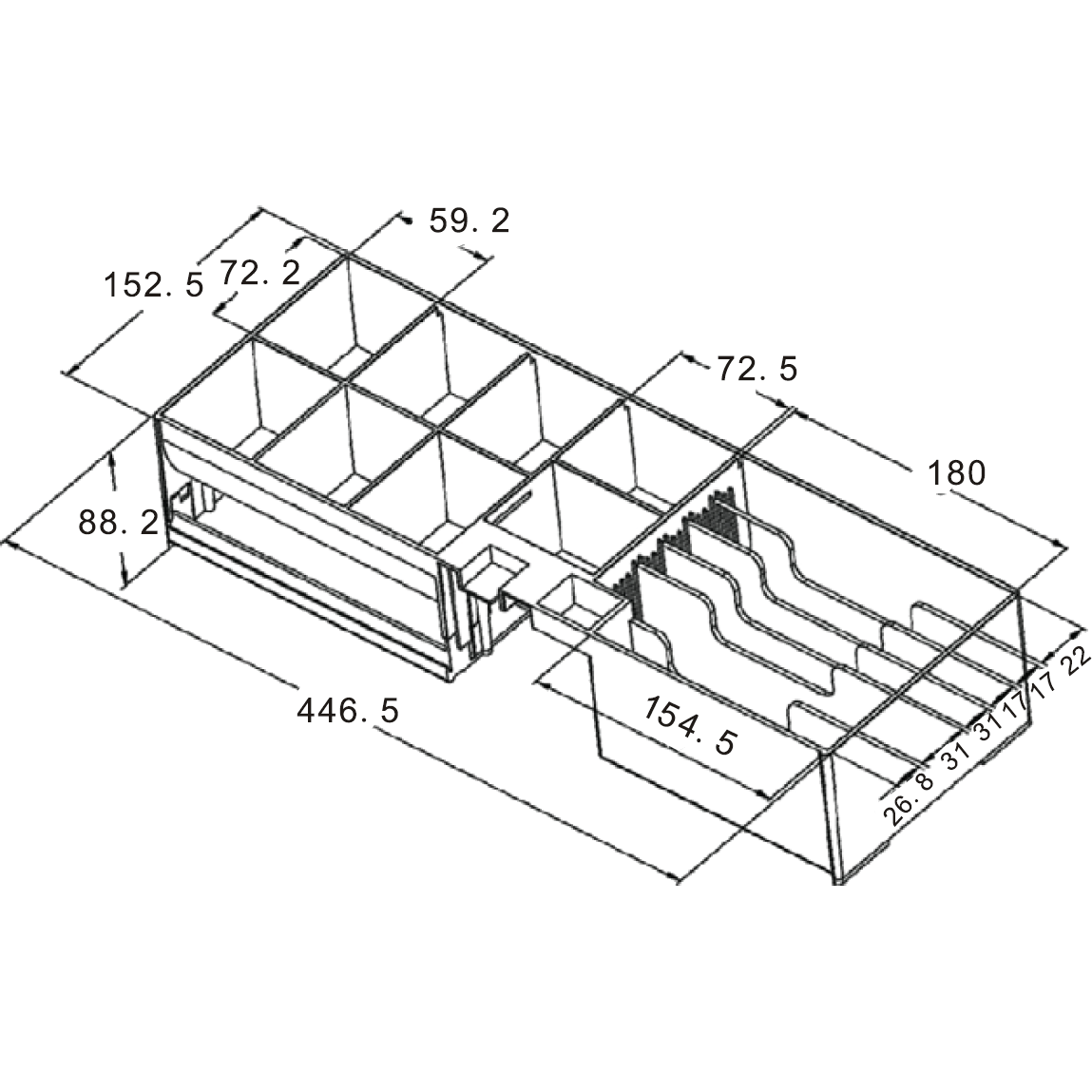 59. 2
152. 5
72. 2
72. 5
180
88. 2
446. 5
154. 5
26. 8
31
31
17
17
22